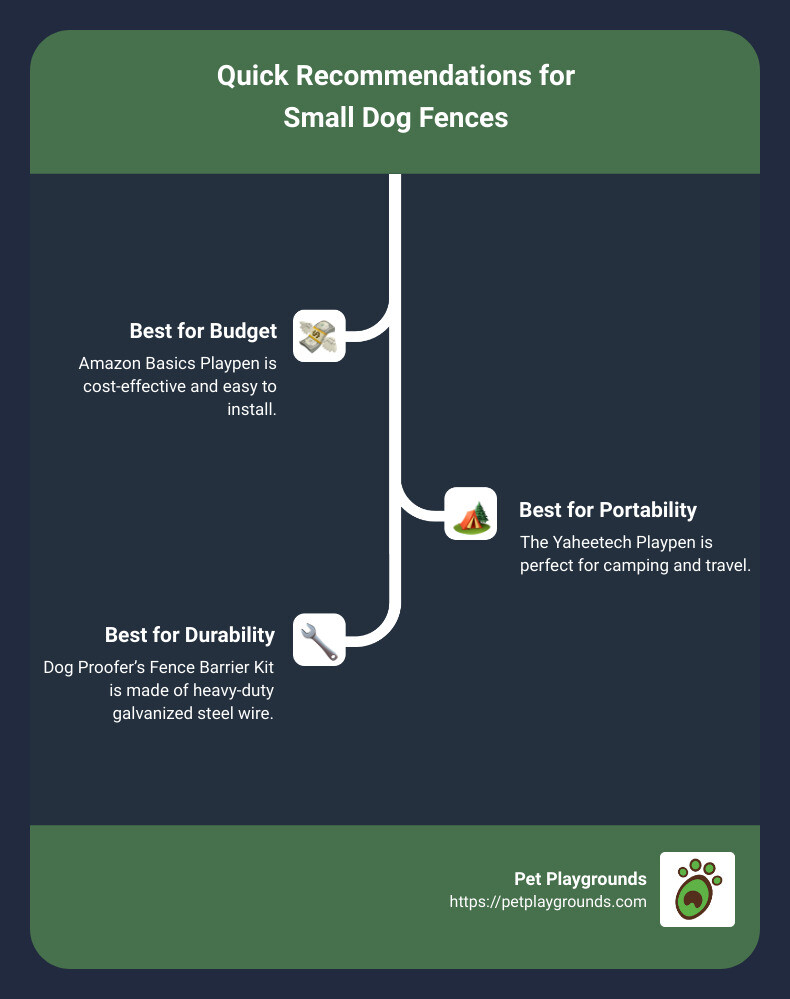 Quick Recommendations for Small Dog Fences

Best for Budget

Amazon Basics Playpen is cost-effective and easy to install.

Best for Portability

The Yaheetech Playpen is perfect for camping and travel.

Best for Durability

Dog Proofer's Fence Barrier Kit is made of heavy-duty galvanized steel wire.

Pet Playgrounds
https://petplaygrounds.com