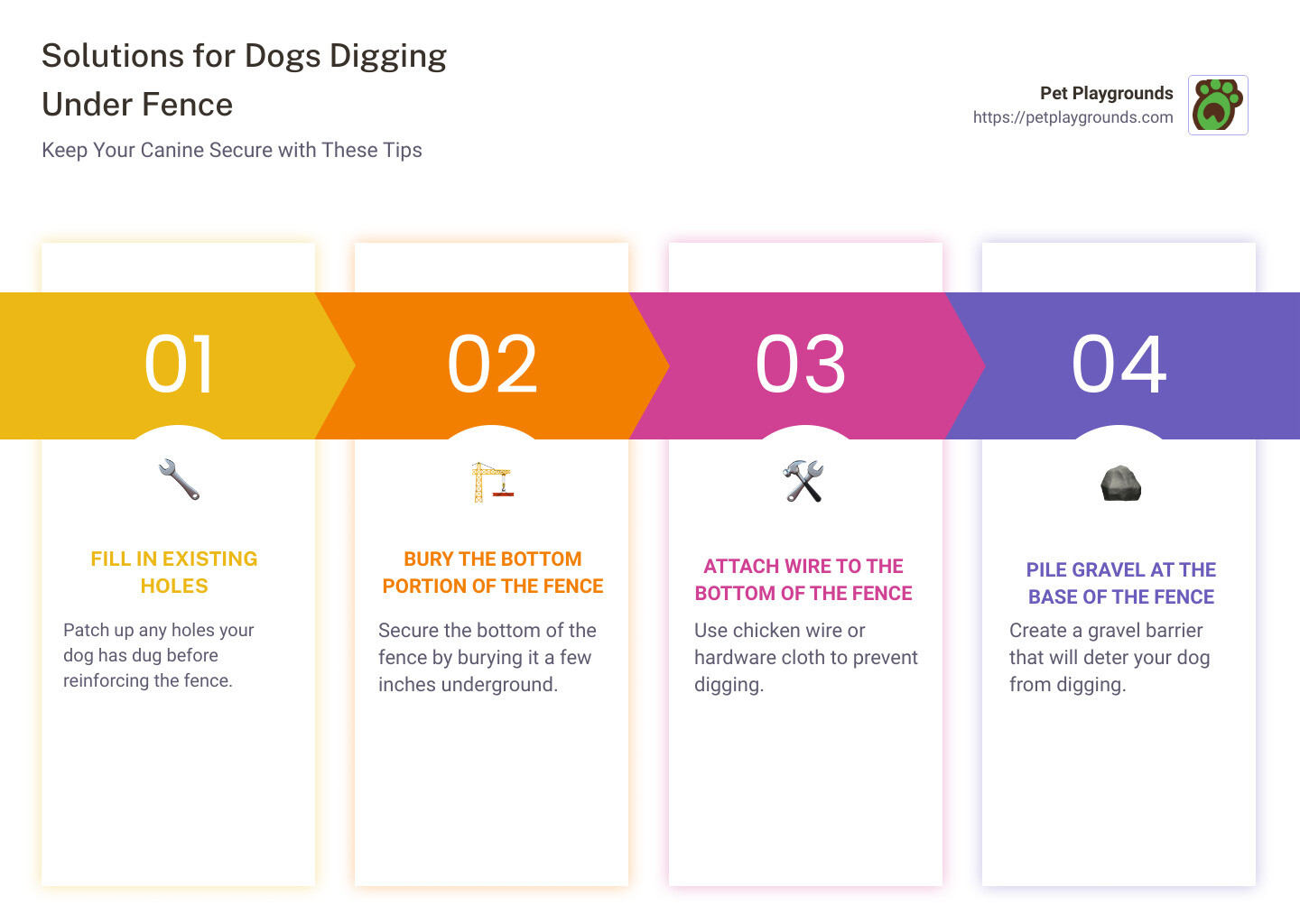 Solutions for Dogs Digging Under Fence

Keep Your Canine Secure with These Tips

Pet Playgrounds
https://petplaygrounds.com

01

FILL IN EXISTING HOLES

Patch up any holes your dog has dug before reinforcing the fence.

02

BURY THE BOTTOM PORTION OF THE FENCE

Secure the bottom of the fence by burying it a few inches underground.

03

ATTACH WIRE TO THE BOTTOM OF THE FENCE

Use chicken wire or hardware cloth to prevent digging.

04

PILE GRAVEL AT THE BASE OF THE FENCE

Create a gravel barrier that will deter your dog from digging.