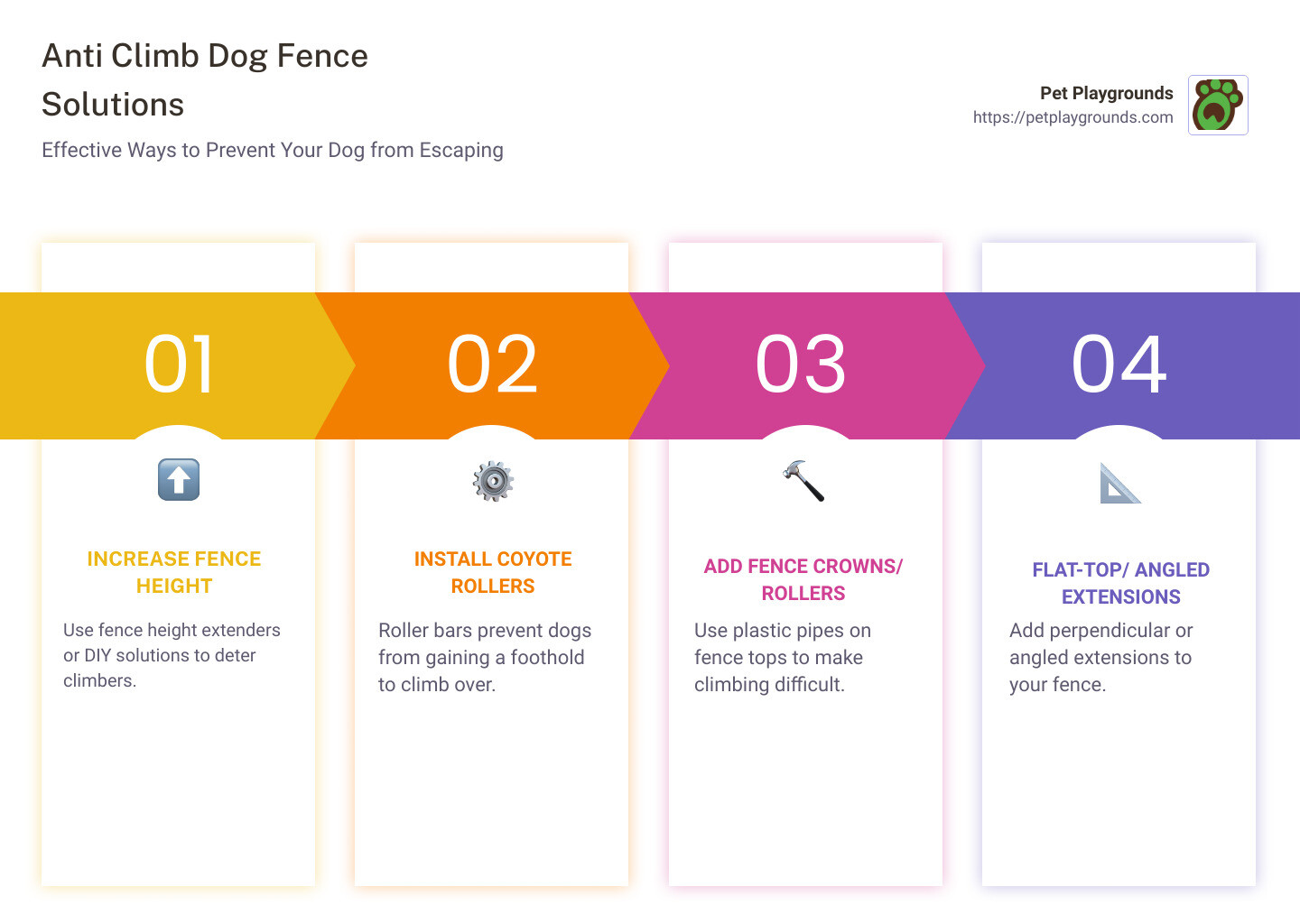 Anti Climb Dog Fence Solutions

Effective Ways to Prevent Your Dog from Escaping

Pet Playgrounds
https://petplaygrounds.com

01

INCREASE FENCE HEIGHT

Use fence height extenders or DIY solutions to deter climbers.

02

INSTALL COYOTE ROLLERS

Roller bars prevent dogs from gaining a foothold to climb over.

03

ADD FENCE CROWNS/ ROLLERS

Use plastic pipes on fence tops to make climbing difficult.

04

FLAT-TOP/ ANGLED EXTENSIONS

Add perpendicular or angled extensions to your fence.