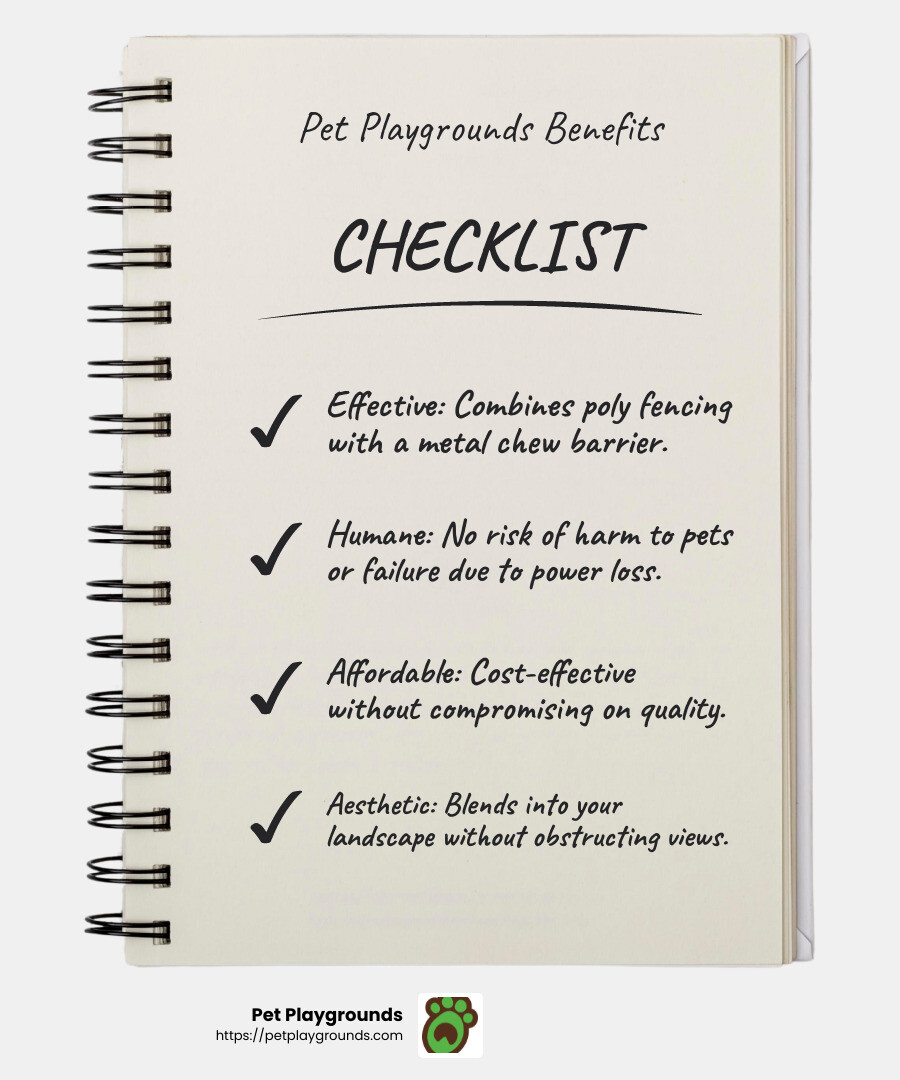 Pet Playgrounds Benefits

CHECKLIST

✓ Effective: Combines poly fencing with a metal chew barrier.

✓ Humane: No risk of harm to pets or failure due to power loss.

✓ Affordable: Cost-effective without compromising on quality.

✓ Aesthetic: Blends into your landscape without obstructing views.

Pet Playgrounds
https://petplaygrounds.com