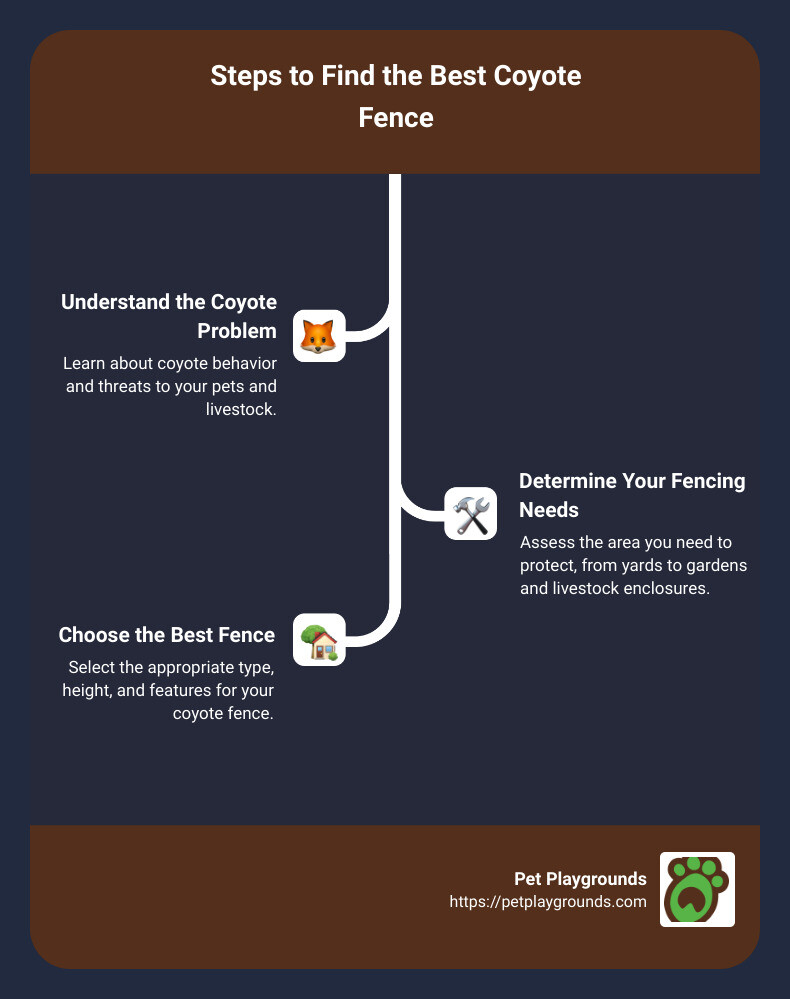 Steps to Find the Best Coyote Fence

Understand the Coyote Problem

Learn about coyote behavior and threats to your pets and livestock.

Determine Your Fencing Needs

Assess the area you need to protect, from yards to gardens and livestock enclosures.

Choose the Best Fence

Select the appropriate type, height, and features for your coyote fence.

Pet Playgrounds
https://petplaygrounds.com