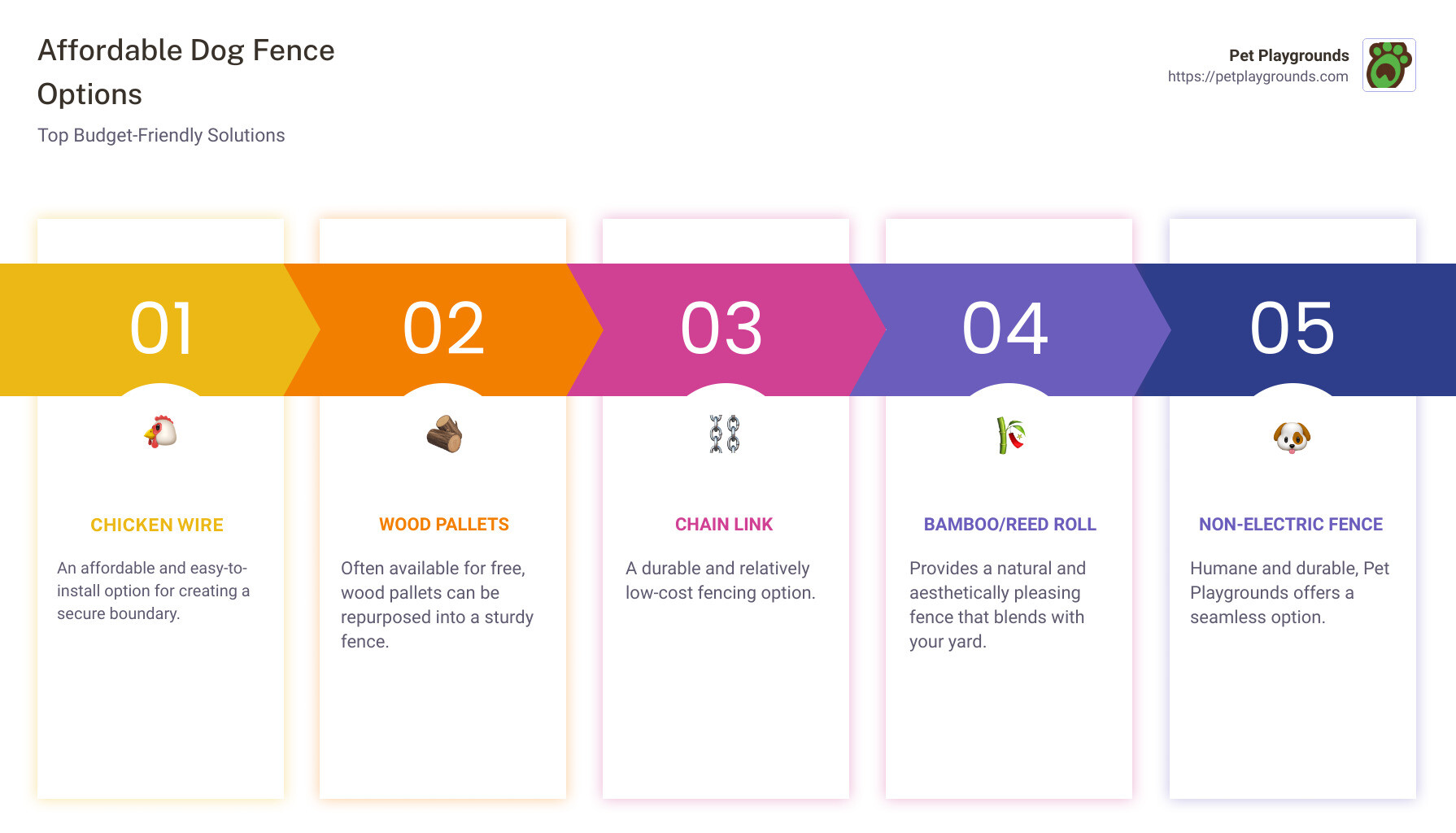 Affordable Dog Fence Options

Top Budget-Friendly Solutions

Pet Playgrounds
https://petplaygrounds.com

01

CHICKEN WIRE

An affordable and easy-to-install option for creating a secure boundary.

02

WOOD PALLETS

Often available for free, wood pallets can be repurposed into a sturdy fence.

03

CHAIN LINK

A durable and relatively low-cost fencing option.

04

BAMBOO/REED ROLL

Provides a natural and aesthetically pleasing fence that blends with your yard.

05

NON-ELECTRIC FENCE

Humane and durable, Pet Playgrounds offers a seamless option.