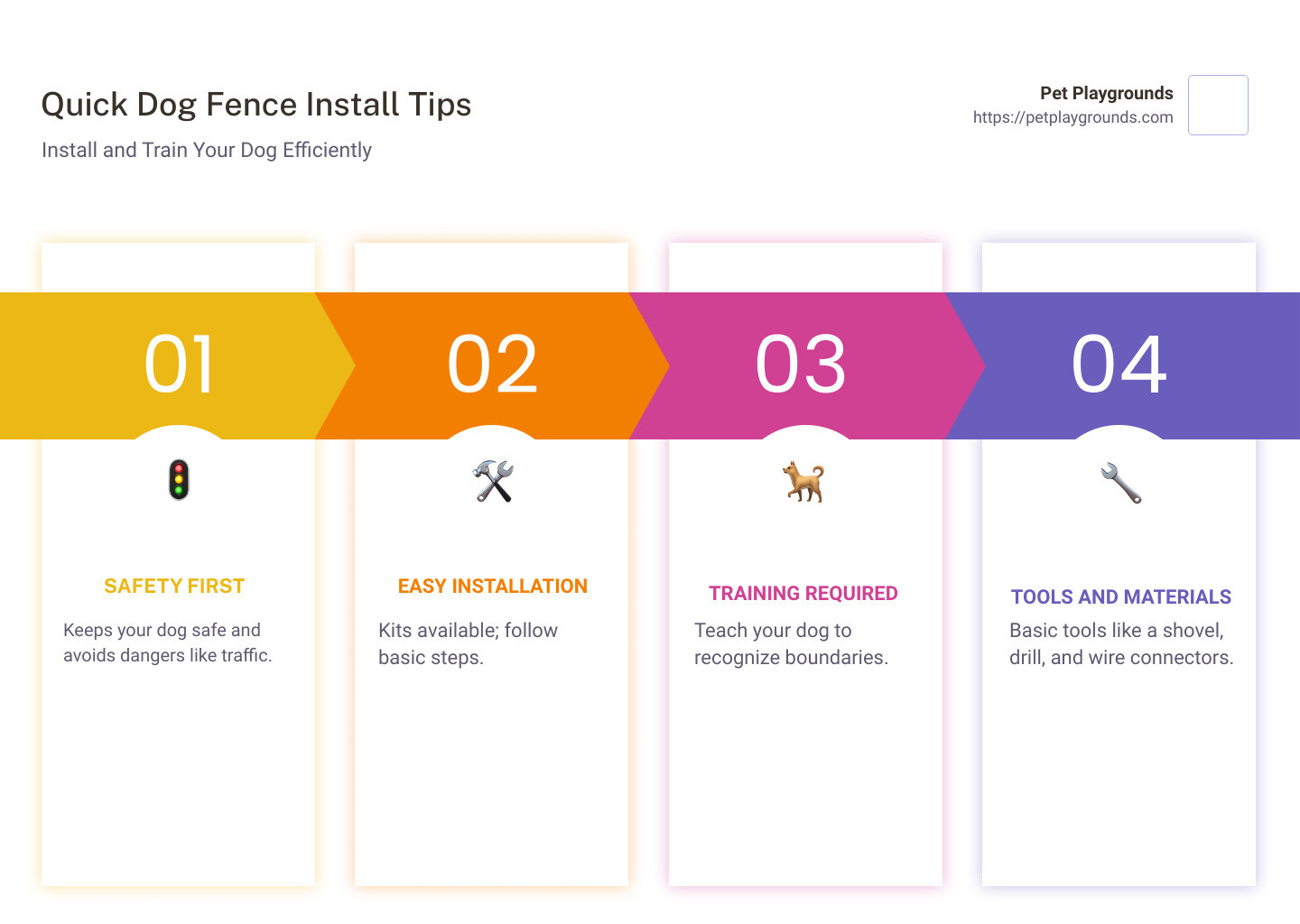 Quick Dog Fence Install Tips
Install and Train Your Dog Efficiently

Pet Playgrounds
https://petplaygrounds.com

01
SAFETY FIRST
Keeps your dog safe and avoids dangers like traffic.

02
EASY INSTALLATION
Kits available; follow basic steps.

03
TRAINING REQUIRED
Teach your dog to recognize boundaries.

04
TOOLS AND MATERIALS
Basic tools like a shovel, drill, and wire connectors.